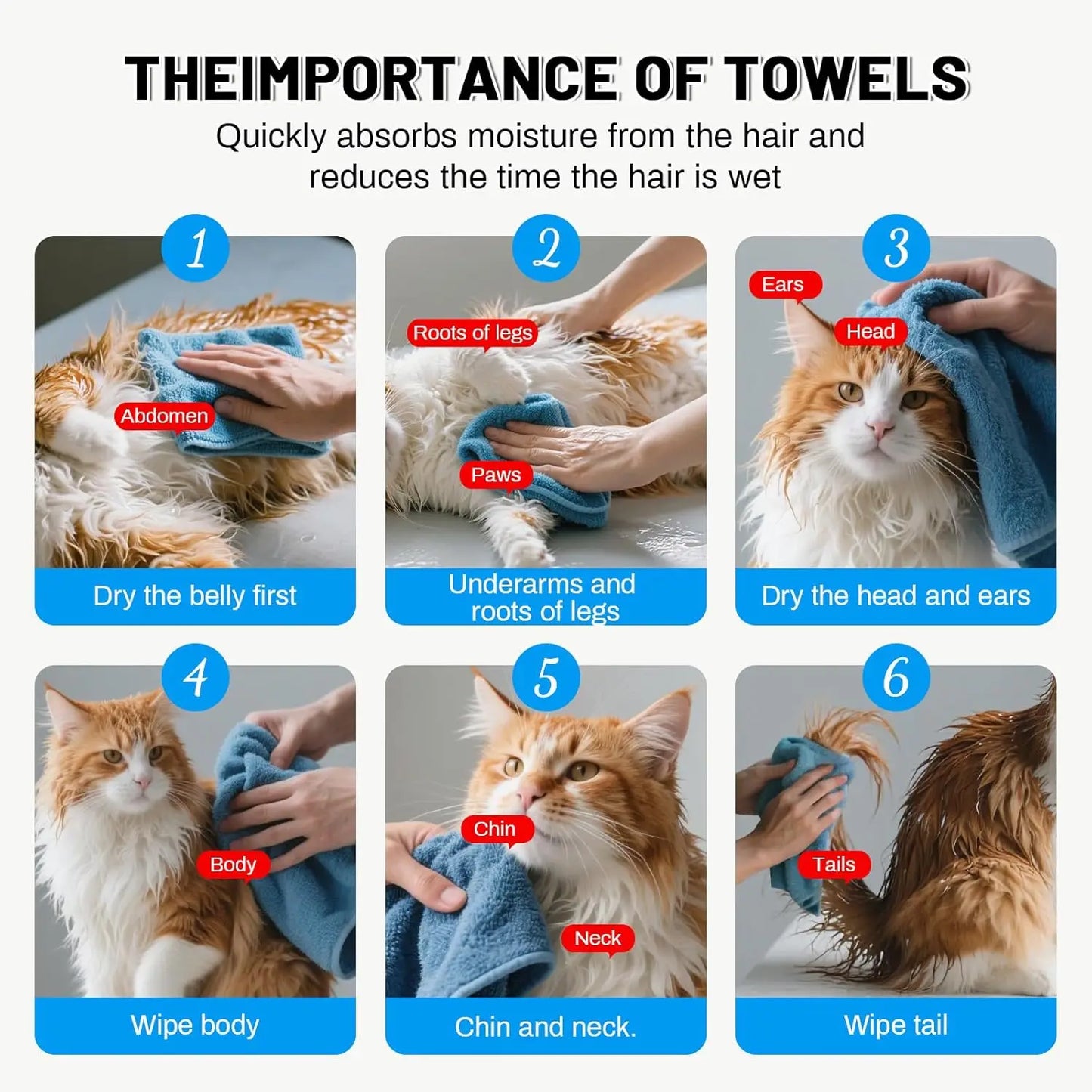 THEIMPORTANCE OF TOWELS

Quickly absorbs moisture from the hair and reduces the time the hair is wet

1

Abdomen

Dry the belly first

2

Roots of legs

Paws

Underarms and roots of legs

3

Ears

Head

Dry the head and ears

4

Body

Wipe body

5

Chin

Neck

Chin and neck.

6

Tails

Wipe tail